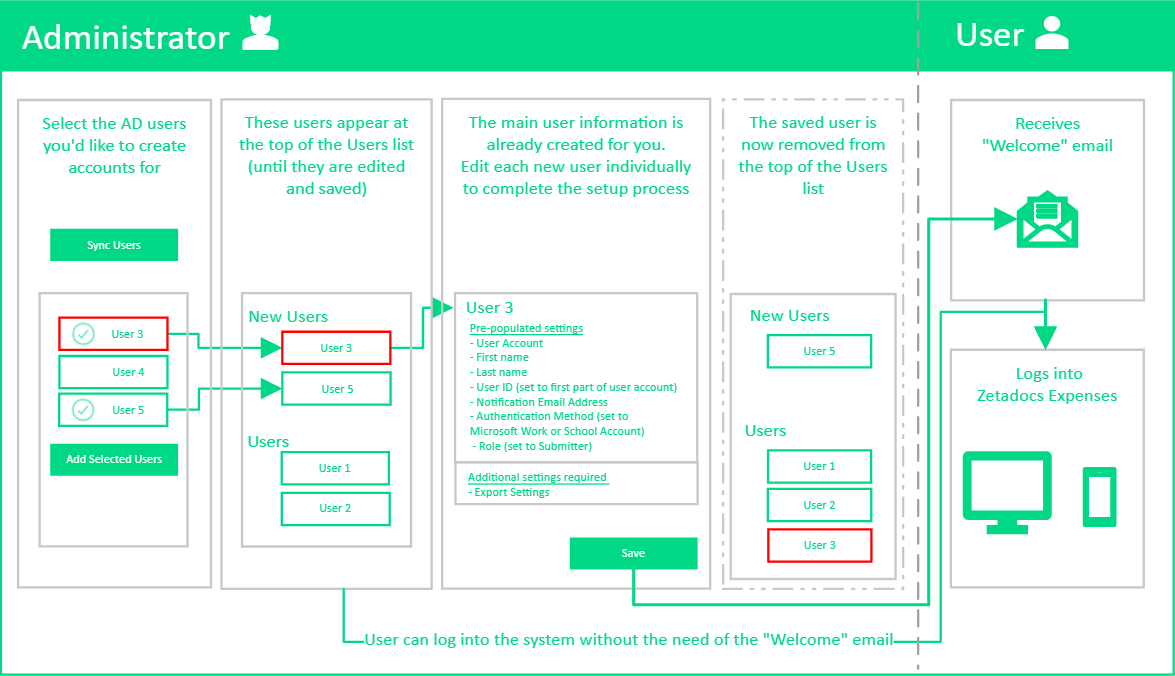 Administrator

User

Select the AD users you'd like to create accounts for

Sync Users

User 3

User 4

User 5

Add Selected Users

These users appear at the top of the Users list (until they are edited and saved)

New Users

User 3

User 5

Users

User 1

User 2

The main user information is already created for you. Edit each new user individually to complete the setup process

User 3

Pre-populated settings
- User Account
- First name
- Last name
- User ID (set to first part of user account)
- Notification Email Address
- Authentication Method (set to Microsoft Work or School Account)
- Role (set to Submitter)

Additional settings required
- Export Settings

Save

The saved user is now removed from the top of the Users list

New Users

User 5

Users

User 1

User 2

User 3

Receives "Welcome" email

Logs into Zetadocs Expenses

User can log into the system without the need of the "Welcome" email